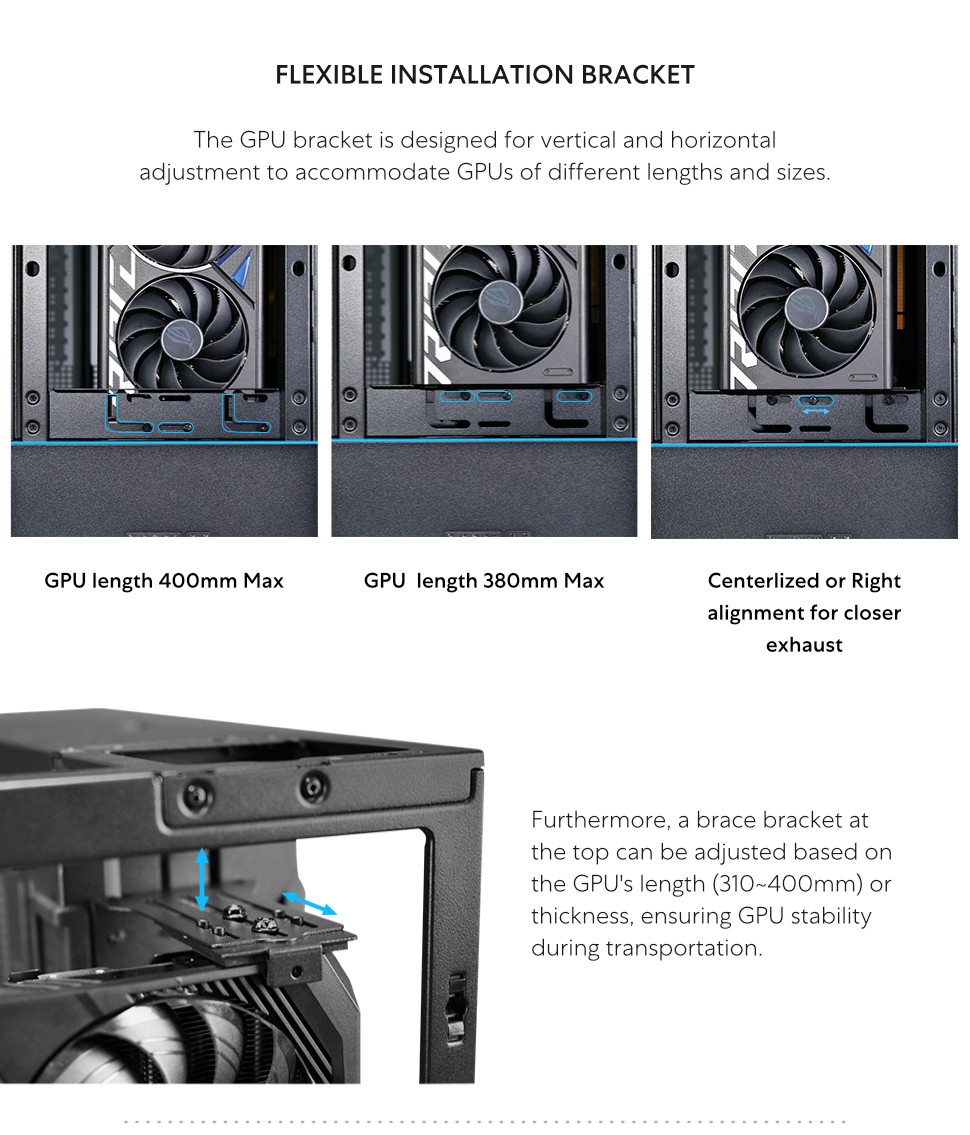 FLEXIBLE INSTALLATION BRACKET

The GPU bracket is designed for vertical and horizontal adjustment to accommodate GPUs of different lengths and sizes.

GPU length 400mm Max

GPU  length 380mm Max

Centerlized or Right alignment for closer exhaust

Furthermore, a brace bracket at the top can be adjusted based on the GPU's length (310~400mm) or thickness, ensuring GPU stability during transportation.